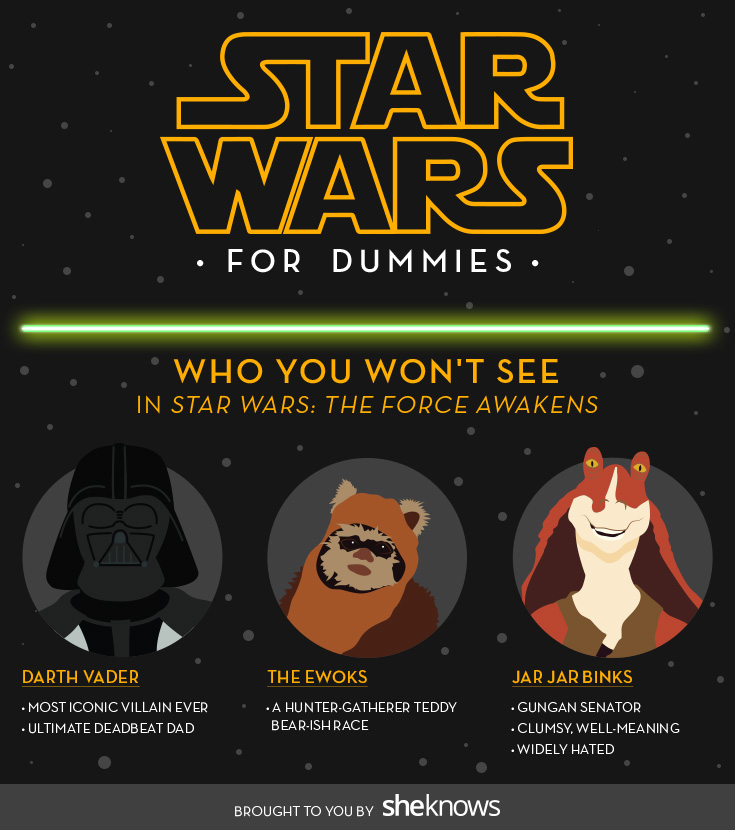 STAR WARS

• FOR DUMMIES •

WHO YOU WON'T SEE
IN STAR WARS: THE FORCE AWAKENS

DARTH VADER
• MOST ICONIC VILLAIN EVER
• ULTIMATE DEADBEAT DAD

THE EWOKS
• A HUNTER-GATHERER TEDDY BEAR-ISH RACE

JAR JAR BINKS
• GUNGAN SENATOR
• CLUMSY, WELL-MEANING
• WIDELY HATED

BROUGHT TO YOU BY sheknows