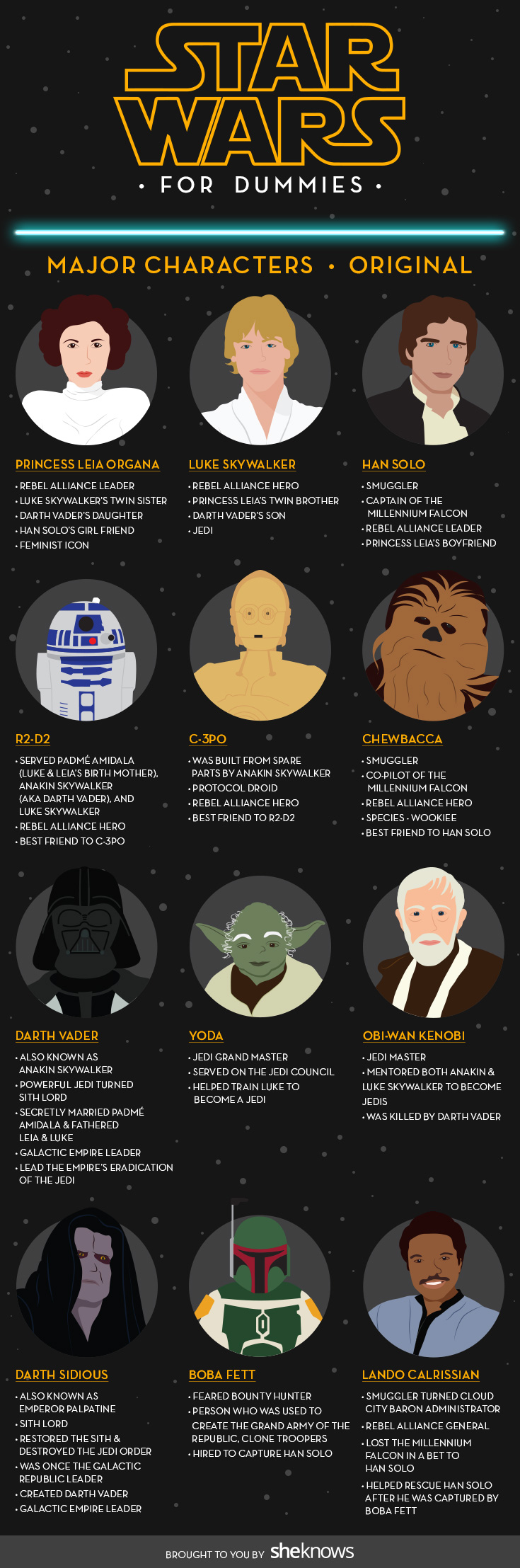 STAR WARS

• FOR DUMMIES •

MAJOR CHARACTERS • ORIGINAL

PRINCESS LEIA ORGANA
• REBEL ALLIANCE LEADER
• LUKE SKYWALKER'S TWIN SISTER
• DARTH VADER'S DAUGHTER
• HAN SOLO'S GIRL FRIEND
• FEMINIST ICON

LUKE SKYWALKER
• REBEL ALLIANCE HERO
• PRINCESS LEIA'S TWIN BROTHER
• DARTH VADER'S SON
• JEDI

HAN SOLO
• SMUGGLER
• CAPTAIN OF THE MILLENNIUM FALCON
• REBEL ALLIANCE LEADER
• PRINCESS LEIA'S BOYFRIEND

R2-D2
• SERVED PADMÉ AMIDALA (LUKE & LEIA'S BIRTH MOTHER), ANAKIN SKYWALKER (AKA DARTH VADER), AND LUKE SKYWALKER
• REBEL ALLIANCE HERO
• BEST FRIEND TO C-3PO

C-3PO
• WAS BUILT FROM SPARE PARTS BY ANAKIN SKYWALKER
• PROTOCOL DROID
• REBEL ALLIANCE HERO
• BEST FRIEND TO R2-D2

CHEWBACCA
• SMUGGLER
• CO-PILOT OF THE MILLENNIUM FALCON
• REBEL ALLIANCE HERO
• SPECIES - WOOKIEE
• BEST FRIEND TO HAN SOLO

DARTH VADER
• ALSO KNOWN AS ANAKIN SKYWALKER
• POWERFUL JEDI TURNED SITH LORD
• SECRETLY MARRIED PADMÉ AMIDALA & FATHERED LEIA & LUKE
• GALACTIC EMPIRE LEADER
• LEAD THE EMPIRE'S ERADICATION OF THE JEDI

YODA
• JEDI GRAND MASTER
• SERVED ON THE JEDI COUNCIL
• HELPED TRAIN LUKE TO BECOME A JEDI

OBI-WAN KENOBI
• JEDI MASTER
• MENTORED BOTH ANAKIN & LUKE SKYWALKER TO BECOME JEDIS
• WAS KILLED BY DARTH VADER

DARTH SIDIOUS
• ALSO KNOWN AS EMPEROR PALPATINE
• SITH LORD
• RESTORED THE SITH & DESTROYED THE JEDI ORDER
• WAS ONCE THE GALACTIC REPUBLIC LEADER
• CREATED DARTH VADER
• GALACTIC EMPIRE LEADER

BOBA FETT
• FEARED BOUNTY HUNTER
• PERSON WHO WAS USED TO CREATE THE GRAND ARMY OF THE REPUBLIC, CLONE TROOPERS
• HIRED TO CAPTURE HAN SOLO

LANDO CALRISSIAN
• SMUGGLER TURNED CLOUD CITY BARON ADMINISTRATOR
• REBEL ALLIANCE GENERAL
• LOST THE MILLENNIUM FALCON IN A BET TO HAN SOLO
• HELPED RESCUE HAN SOLO AFTER HE WAS CAPTURED BY BOBA FETT

BROUGHT TO YOU BY sheknows