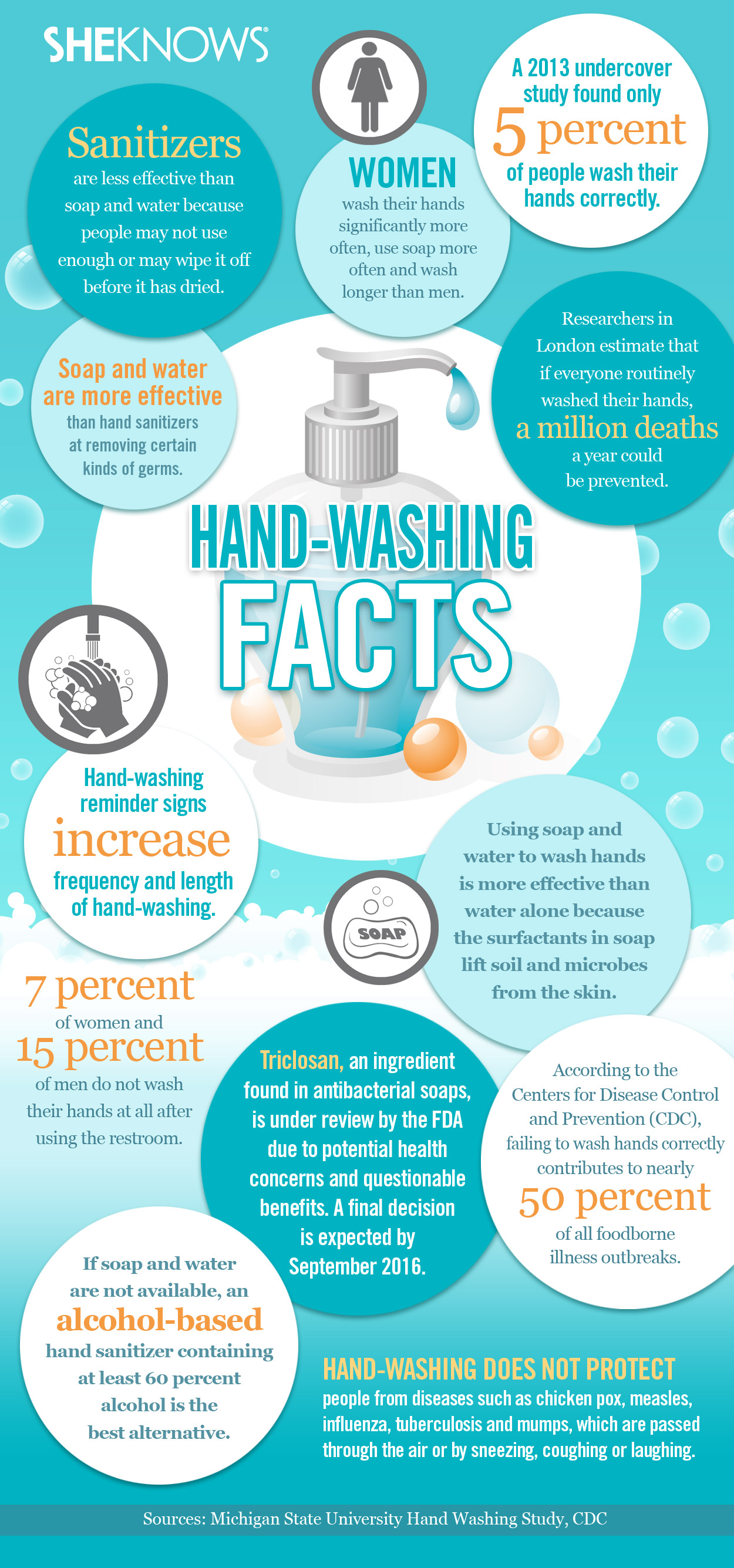 SHEKNOWS

Sanitizers are less effective than soap and water because people may not use enough or may wipe it off before it has dried.

WOMEN wash their hands significantly more often, use soap more often and wash longer than men.

A 2013 undercover study found only 5 percent of people wash their hands correctly.

Soap and water are more effective than hand sanitizers at removing certain kinds of germs.

Researchers in London estimate that if everyone routinely washed their hands, a million deaths a year could be prevented.

HAND-WASHING FACTS

Hand-washing reminder signs increase frequency and length of hand-washing.

SOAP

Using soap and water to wash hands is more effective than water alone because the surfactants in soap lift soil and microbes from the skin.

7 percent of women and 15 percent of men do not wash their hands at all after using the restroom.

Triclosan, an ingredient found in antibacterial soaps, is under review by the FDA due to potential health concerns and questionable benefits. A final decision is expected by September 2016.

According to the Centers for Disease Control and Prevention (CDC), failing to wash hands correctly contributes to nearly 50 percent of all foodborne illness outbreaks.

If soap and water are not available, an alcohol-based hand sanitizer containing at least 60 percent alcohol is the best alternative.

HAND-WASHING DOES NOT PROTECT people from diseases such as chicken pox, measles, influenza, tuberculosis and mumps, which are passed through the air or by sneezing, coughing or laughing.

Sources: Michigan State University Hand Washing Study, CDC