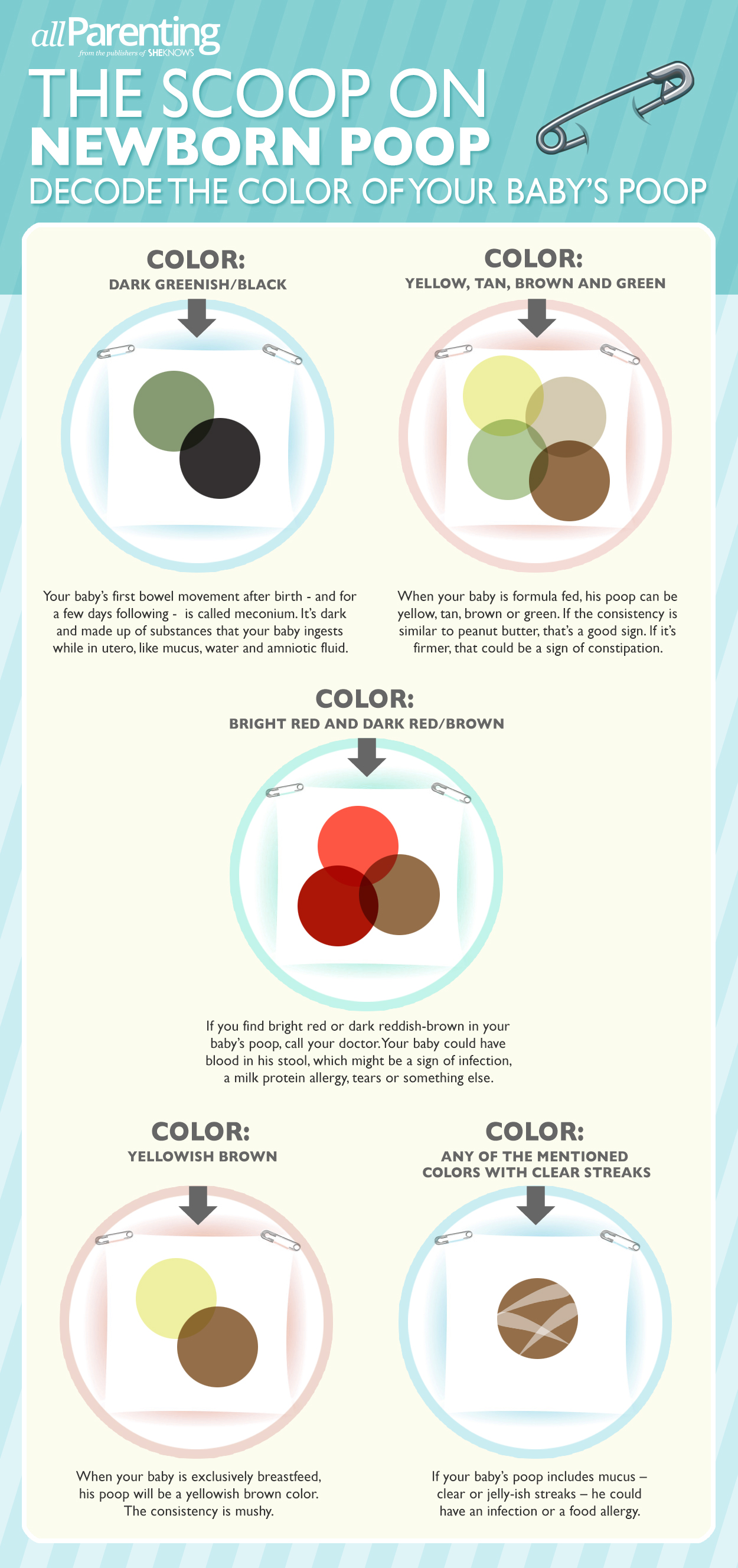 allParenting
from the publishers of SHEKNOWS

THE SCOOP ON
NEWBORN POOP
DECODE THE COLOR OF YOUR BABY'S POOP

COLOR:
DARK GREENISH/BLACK

Your baby's first bowel movement after birth - and for a few days following - is called meconium. It's dark and made up of substances that your baby ingests while in utero, like mucus, water and amniotic fluid.

COLOR:
YELLOW, TAN, BROWN AND GREEN

When your baby is formula fed, his poop can be yellow, tan, brown or green. If the consistency is similar to peanut butter, that's a good sign. If it's firmer, that could be a sign of constipation.

COLOR:
BRIGHT RED AND DARK RED/BROWN

If you find bright red or dark reddish-brown in your baby's poop, call your doctor. Your baby could have blood in his stool, which might be a sign of infection, a milk protein allergy, tears or something else.

COLOR:
YELLOWISH BROWN

When your baby is exclusively breastfeed, his poop will be a yellowish brown color. The consistency is mushy.

COLOR:
ANY OF THE MENTIONED COLORS WITH CLEAR STREAKS

If your baby's poop includes mucus – clear or jelly-ish streaks – he could have an infection or a food allergy.